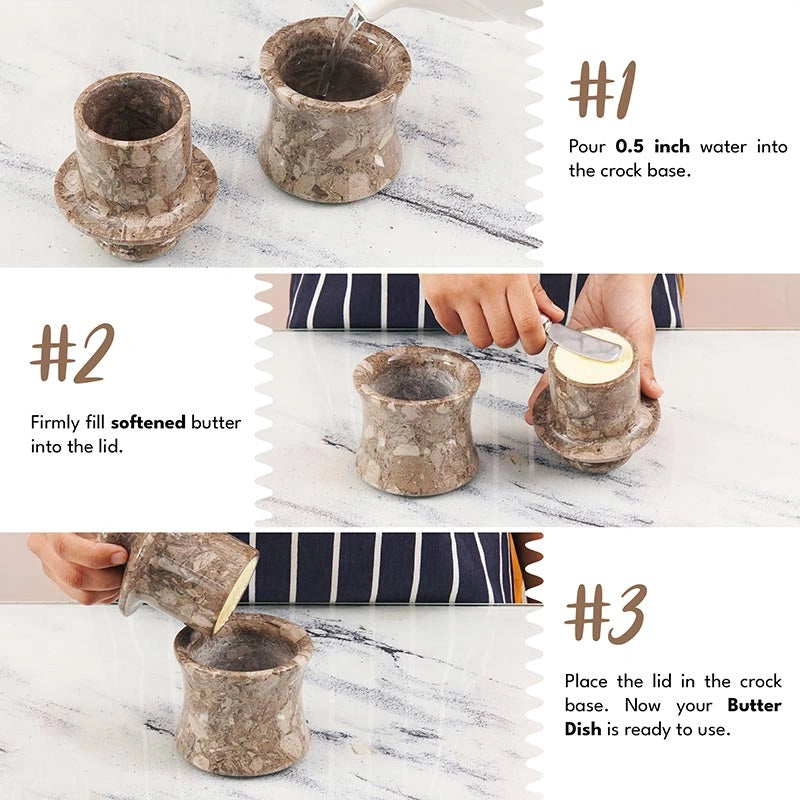 #1

Pour 0.5 inch water into the crock base.

#2

Firmly fill softened butter into the lid.

#3

Place the lid in the crock base. Now your Butter Dish is ready to use.