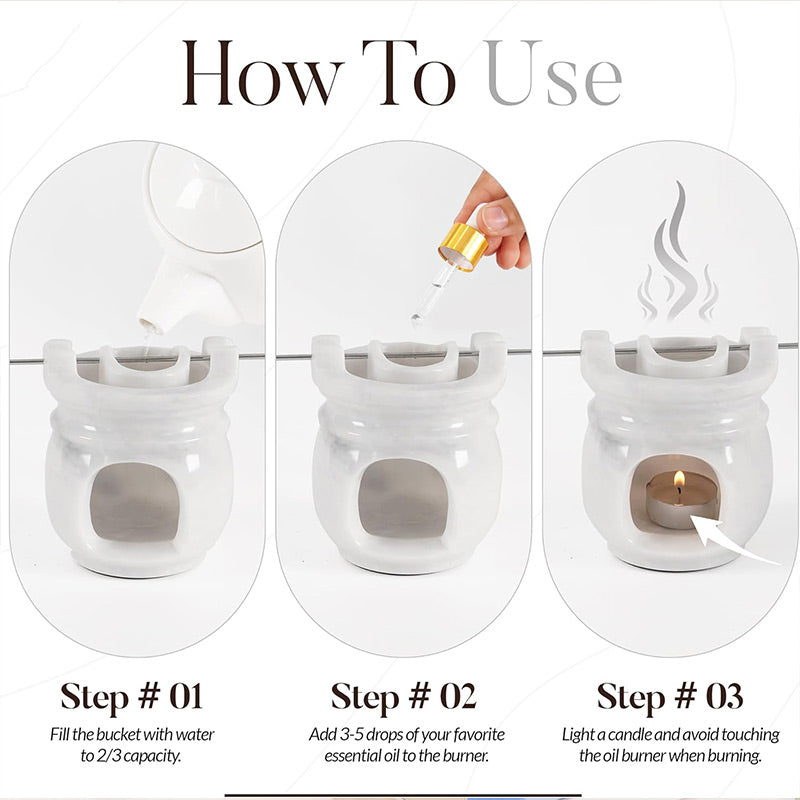 How To Use

Step # 01

Fill the bucket with water to 2/3 capacity.

Step # 02

Add 3-5 drops of your favorite essential oil to the burner.

Step # 03

Light a candle and avoid touching the oil burner when burning.