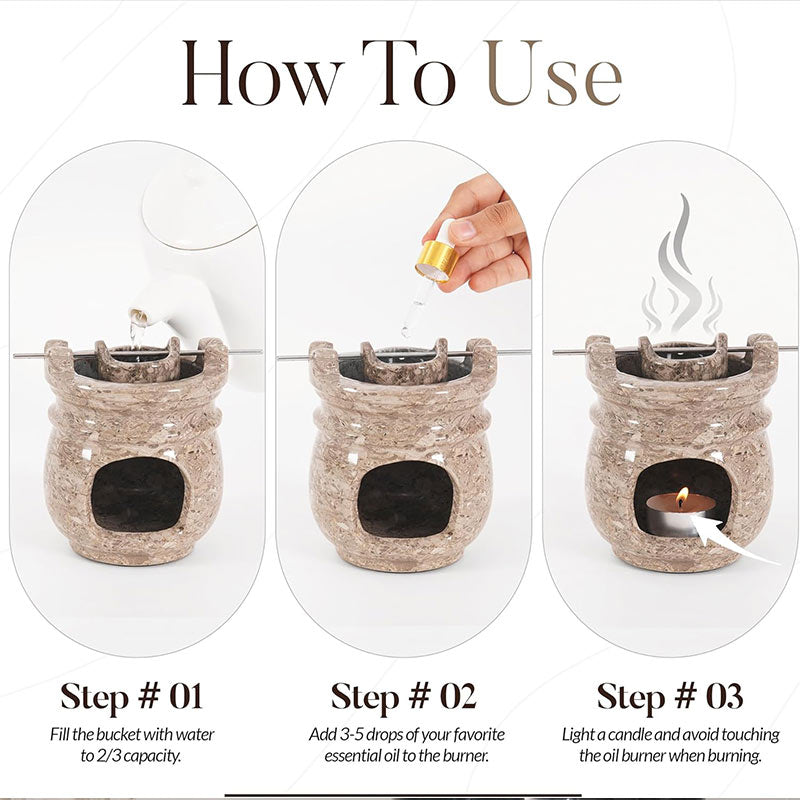 How To Use

Step # 01
Fill the bucket with water to 2/3 capacity.

Step # 02
Add 3-5 drops of your favorite essential oil to the burner.

Step # 03
Light a candle and avoid touching the oil burner when burning.