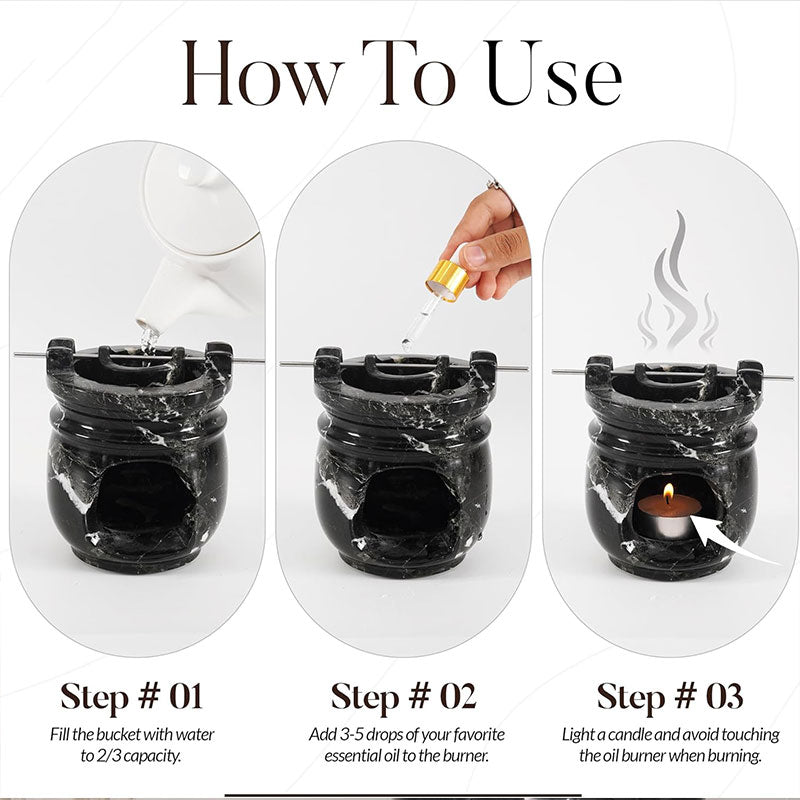 How To Use

Step # 01

Fill the bucket with water to 2/3 capacity.

Step # 02

Add 3-5 drops of your favorite essential oil to the burner.

Step # 03

Light a candle and avoid touching the oil burner when burning.